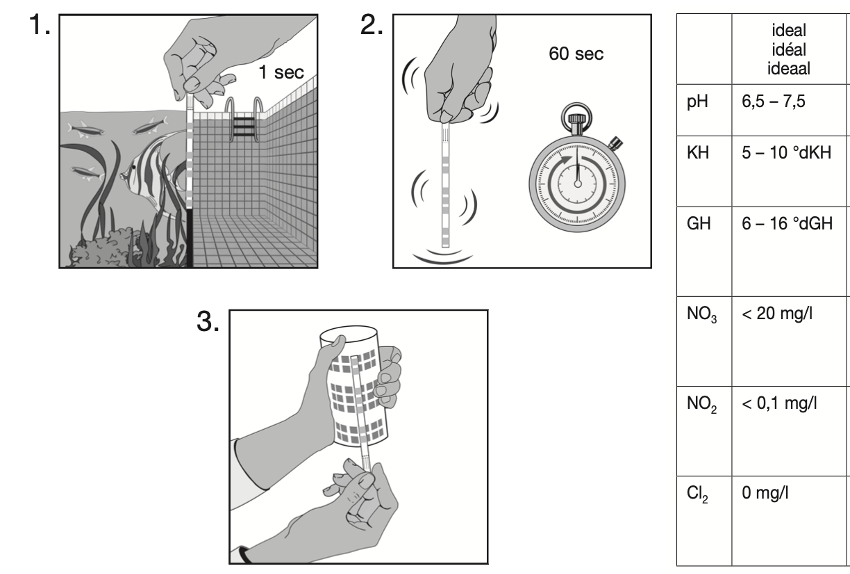 1.

1 sec

2.

60 sec

3.

| | ideal idéal ideaal |
|---|---|
| pH | 6,5 – 7,5 |
| KH | 5 – 10 °dKH |
| GH | 6 – 16 °dGH |
| $NO_3$ | < 20 mg/l |
| $NO_2$ | < 0,1 mg/l |
| $Cl_2$ | 0 mg/l |