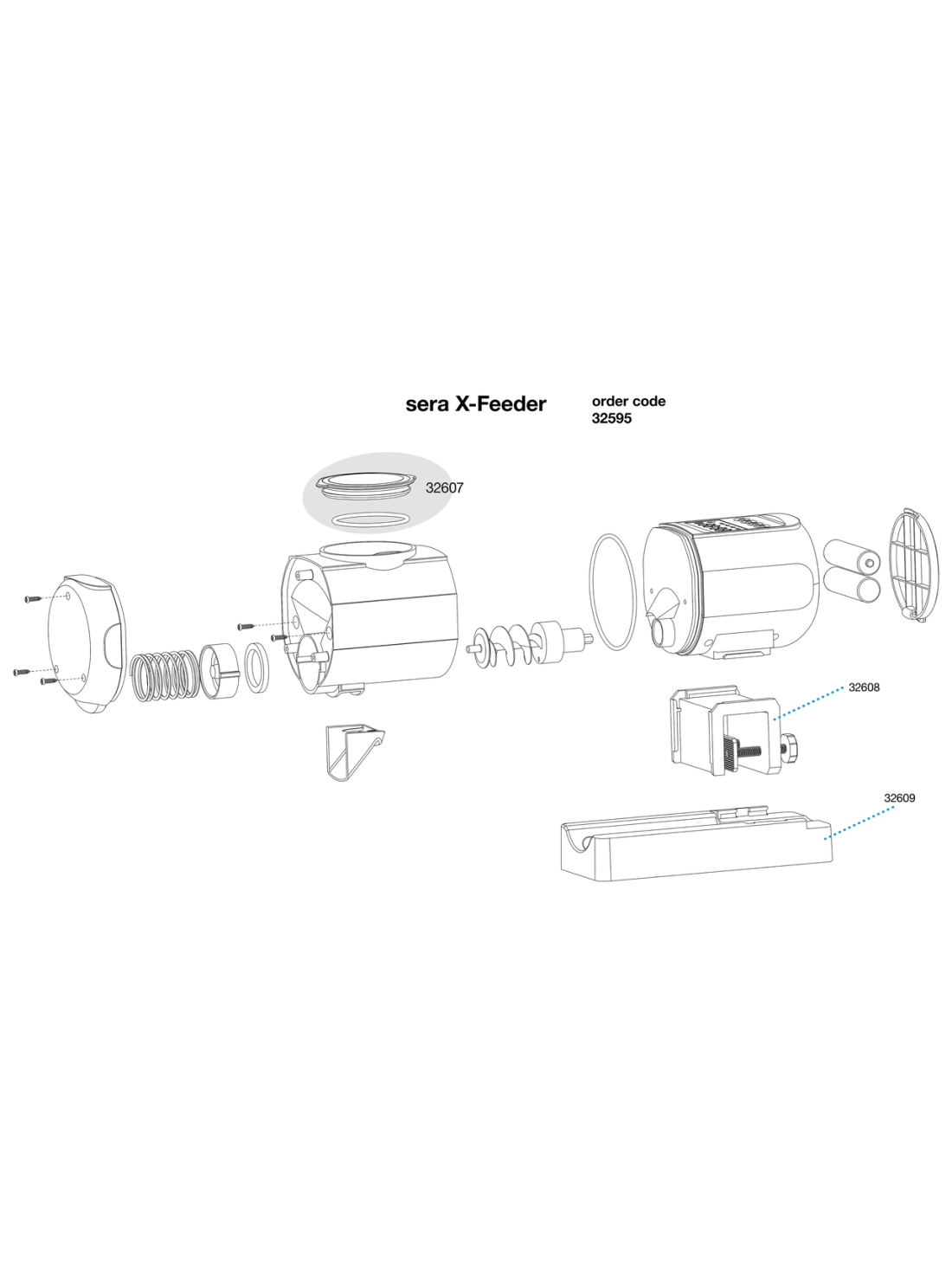 sera X-Feeder

order code
32595

32607

32608

32609