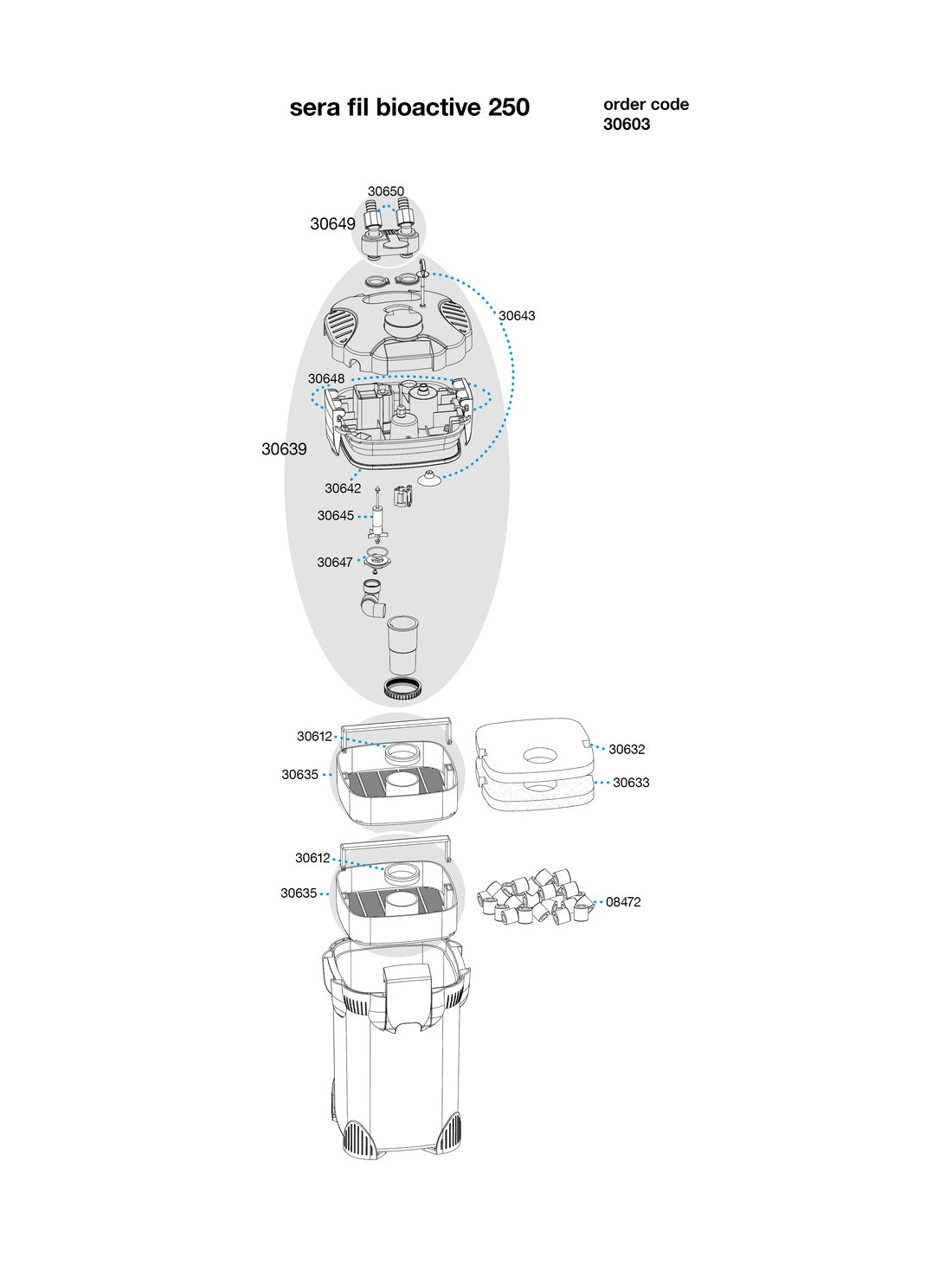 sera fil bioactive 250

order code
30603

30650
30649
30643
30648
30639
30642
30645
30647

30612
30635
30632
30633

30612
30635
08472