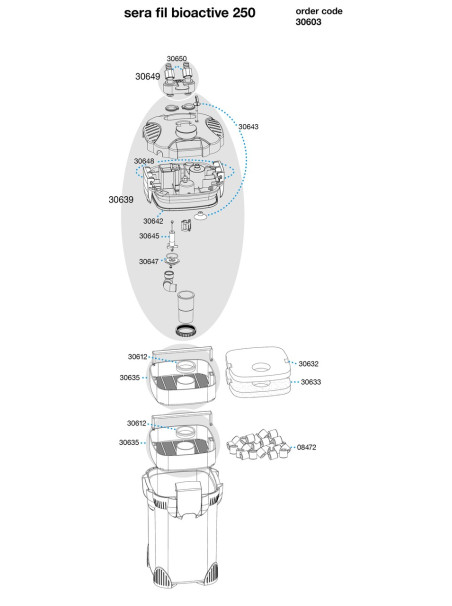 sera fil bioactive 250

order code
30603

30650
30649
30643
30648
30639
30642
30645
30647
30612
30635
30632
30633
30612
30635
08472