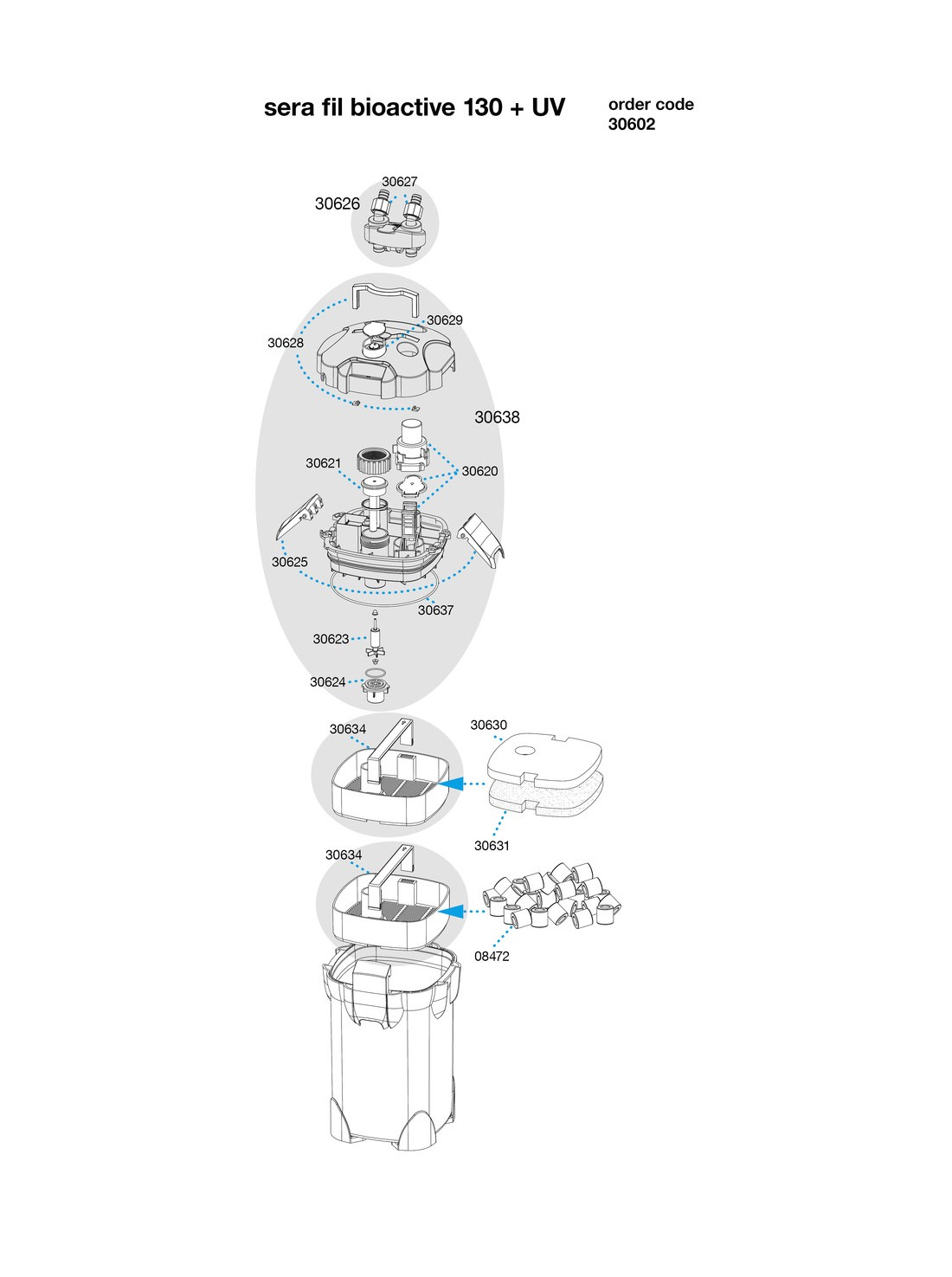 sera fil bioactive 130 + UV

order code
30602

30627
30626

30629
30628

30638

30621
30620

30625
30637

30623
30624

30634
30630

30631

30634

08472