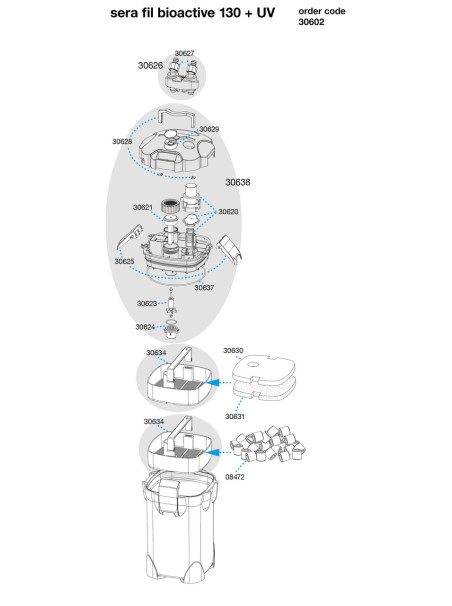 sera fil bioactive 130 + UV

order code
30602

30627
30626

30629
30628

30638

30621
30620

30625
30637

30623

30624

30634
30630

30631

30634

08472